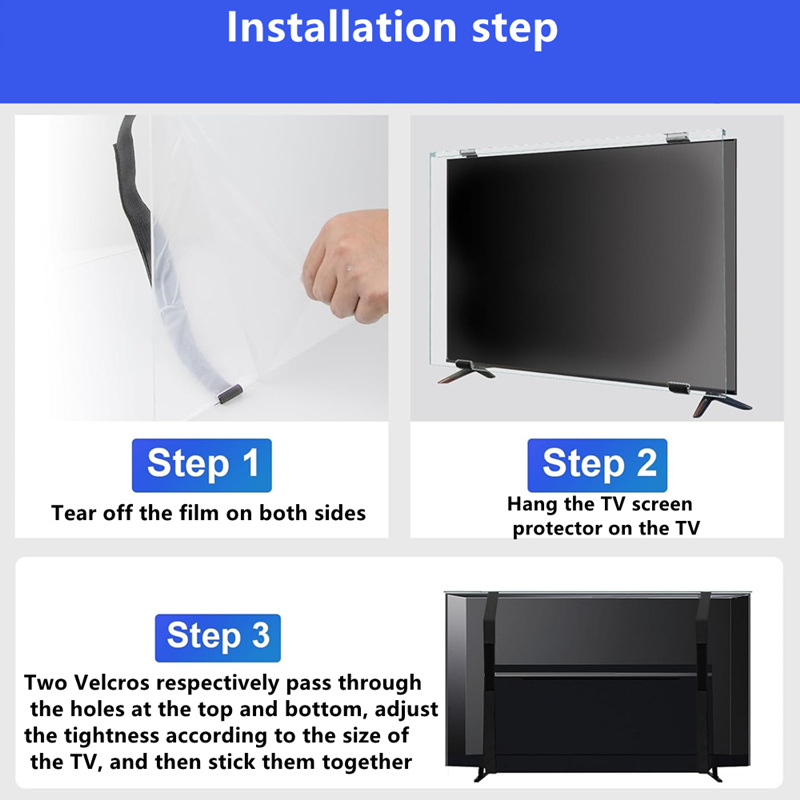 Installation step

Step 1

Tear off the film on both sides

Step 2

Hang the TV screen protector on the TV

Step 3

Two Velcros respectively pass through the holes at the top and bottom, adjust the tightness according to the size of the TV, and then stick them together